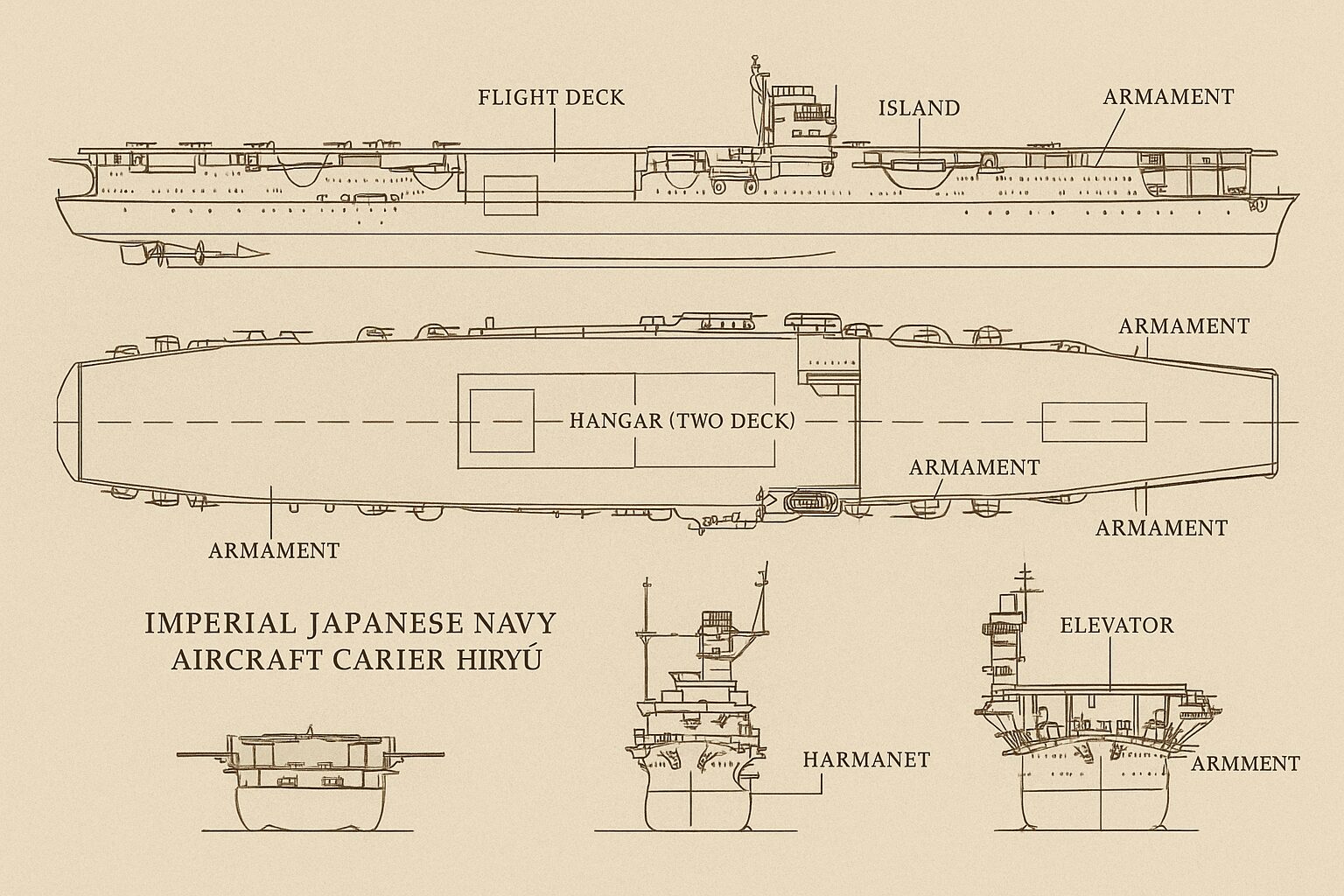 FLIGHT DECK
ISLAND
ARMAMENT

ARMAMENT
HANGAR (TWO DECK)
ARMAMENT
ARMAMENT
ARMAMENT

IMPERIAL JAPANESE NAVY
AIRCRAFT CARIER HIRYÚ

ELEVATOR
HARMANET
ARMMENT