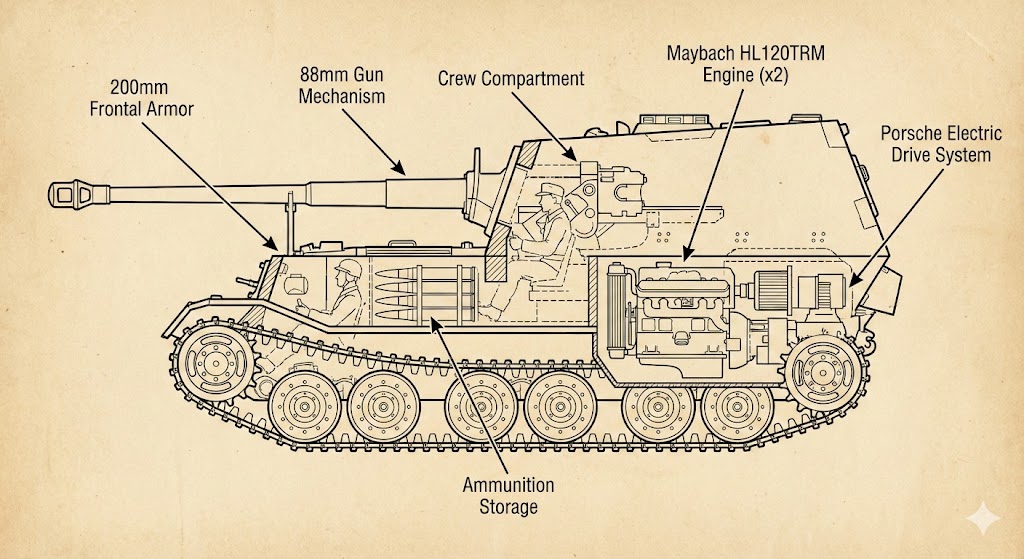 200mm
Frontal Armor

88mm Gun
Mechanism

Crew Compartment

Maybach HL120TRM
Engine (x2)

Porsche Electric
Drive System

Ammunition
Storage